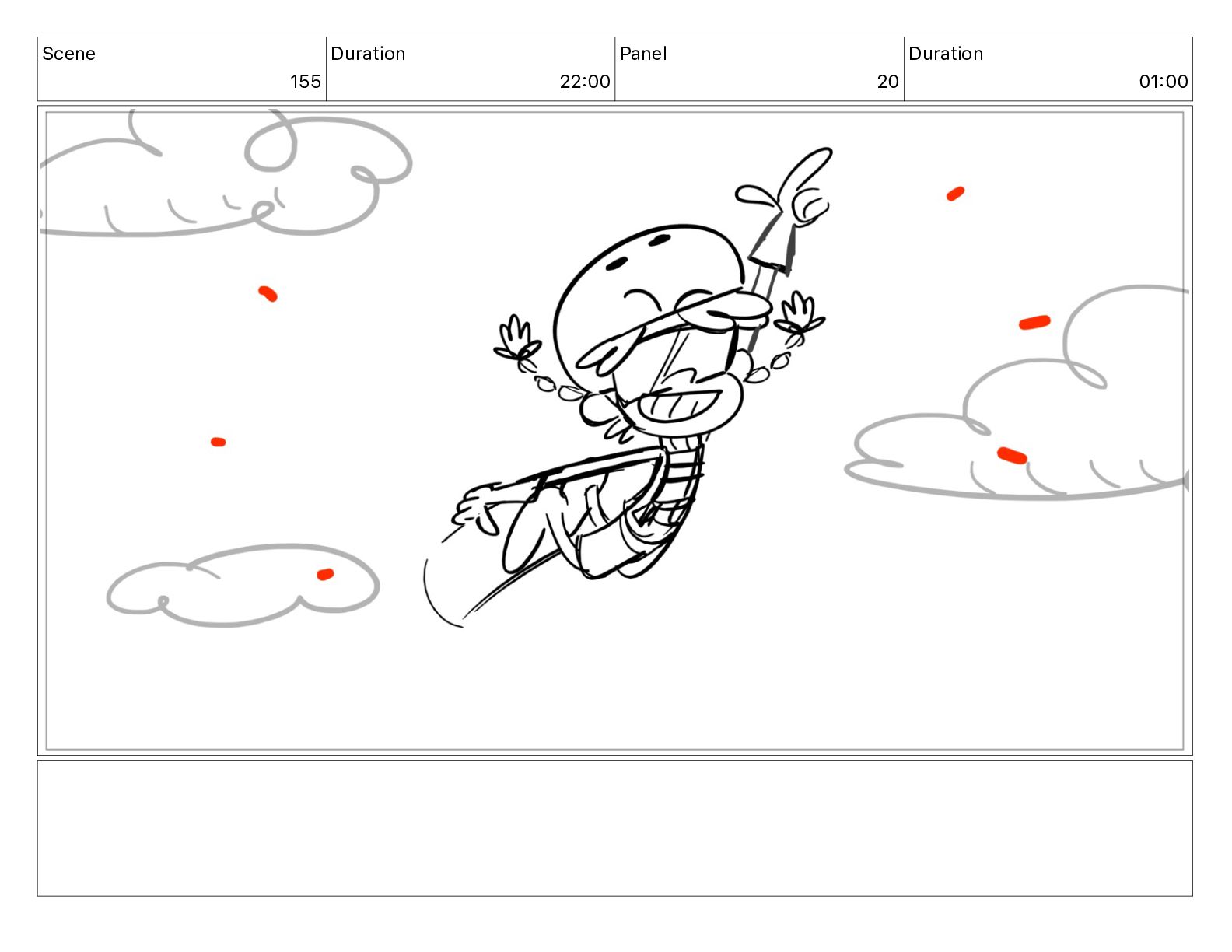 | Scene | Duration | Panel | Duration |
|---|---|---|---|
| 155 | 22:00 | 20 | 01:00 |