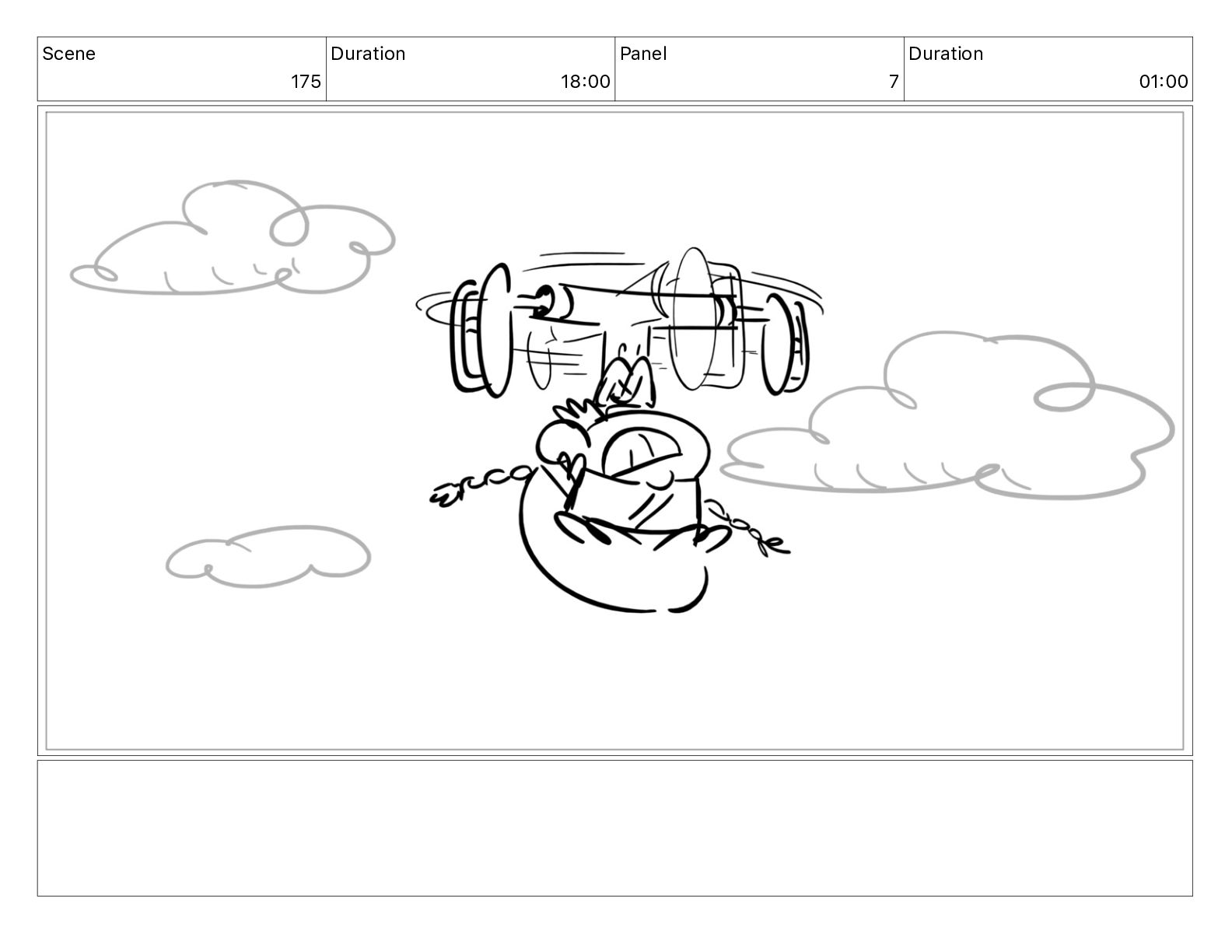 | Scene | Duration | Panel | Duration |
|---|---|---|---|
| 175 | 18:00 | 7 | 01:00 |