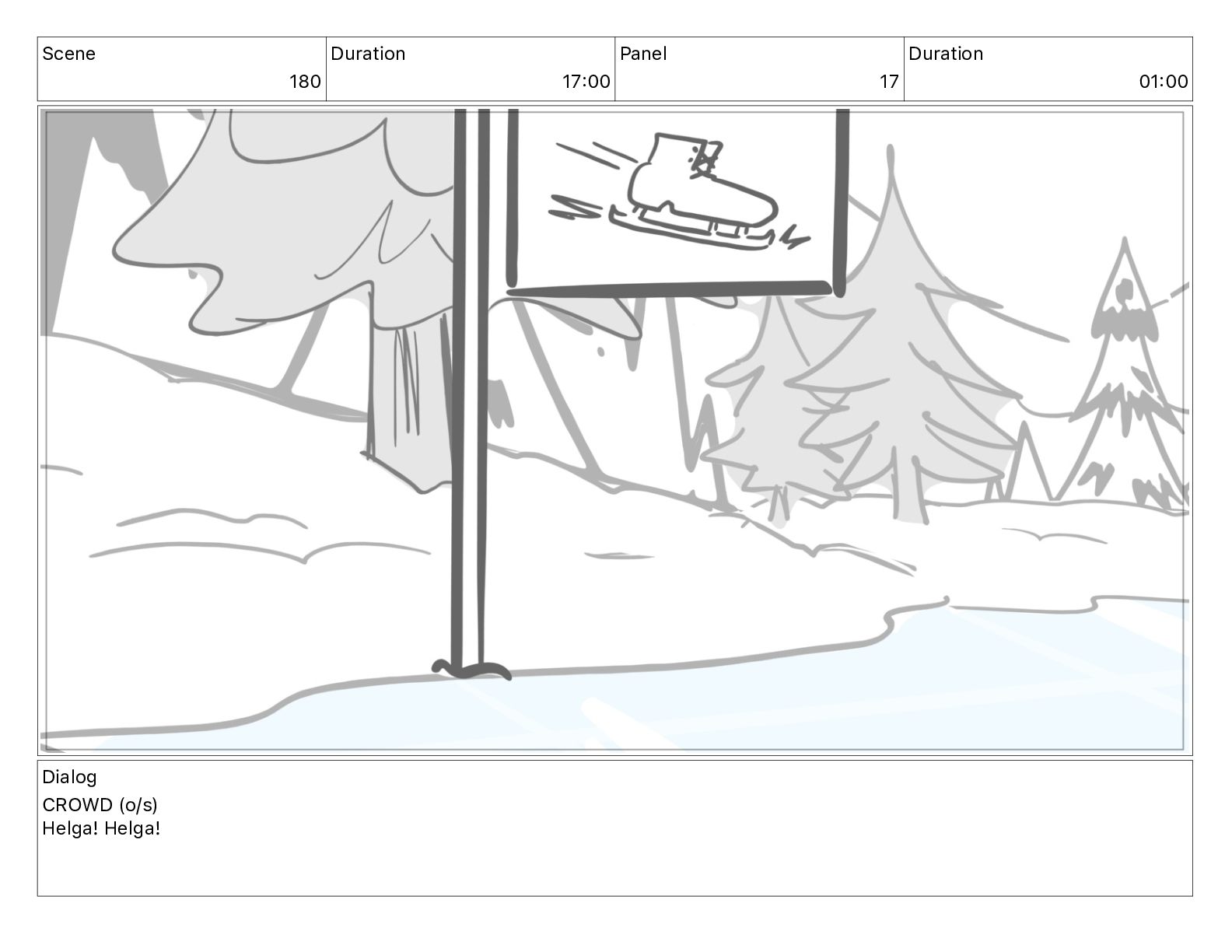 | Scene | Duration | Panel | Duration |
|---|---|---|---|
| 180 | 17:00 | 17 | 01:00 |

Dialog
CROWD (o/s)
Helga! Helga!