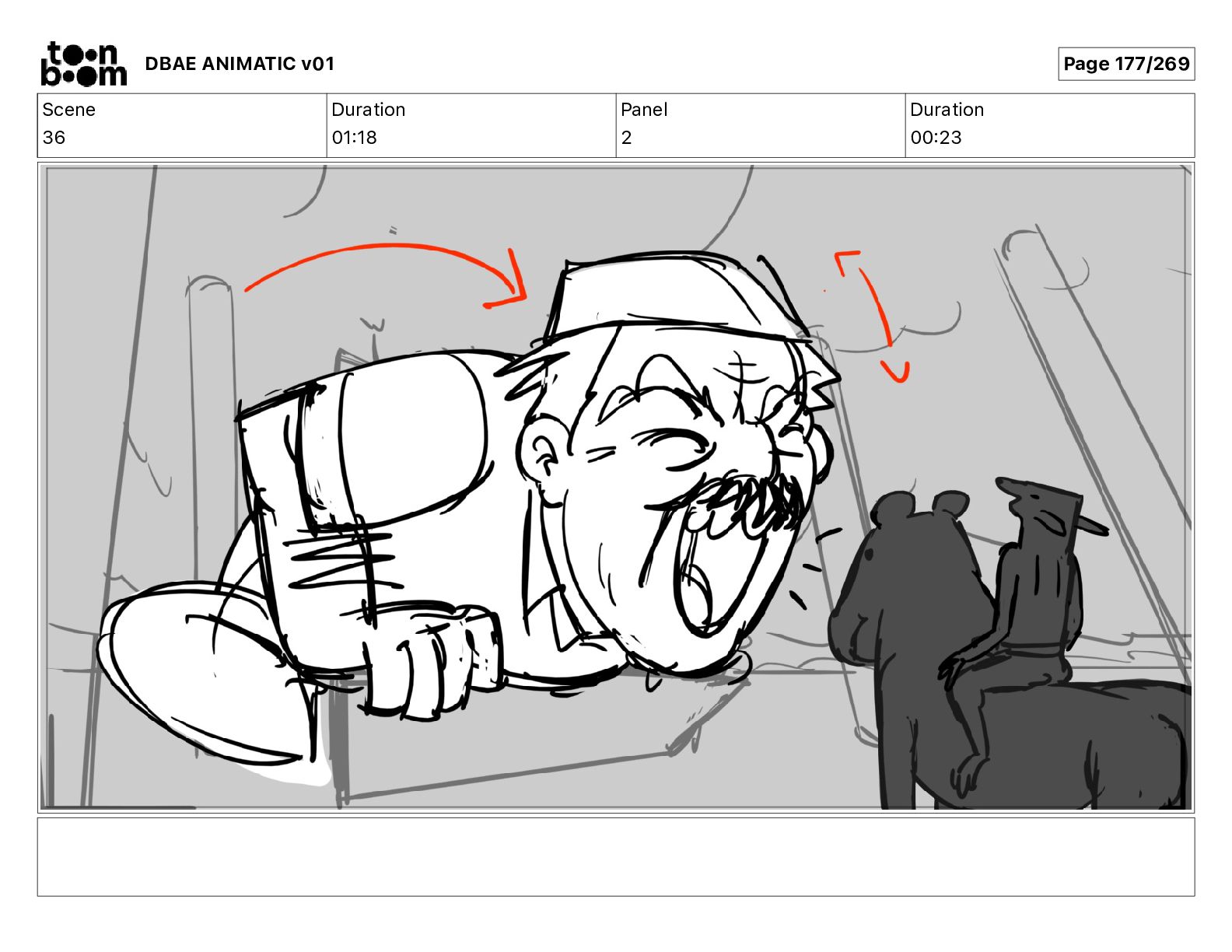 toon boom DBAE ANIMATIC v01

Page 177/269

| Scene | Duration | Panel | Duration |
|---|---|---|---|
| 36 | 01:18 | 2 | 00:23 |