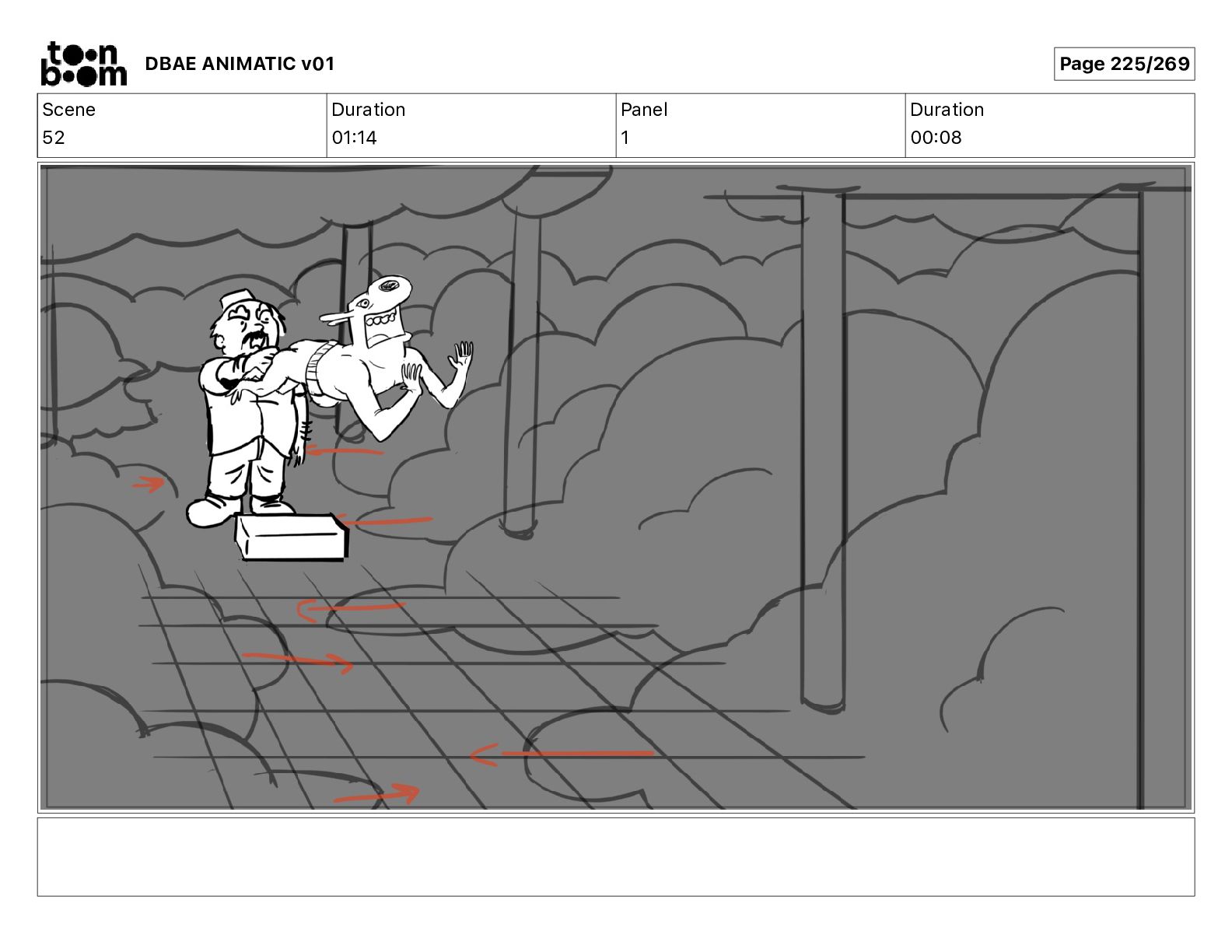 toon boom DBAE ANIMATIC v01

Page 225/269

| Scene | Duration | Panel | Duration |
|---|---|---|---|
| 52 | 01:14 | 1 | 00:08 |