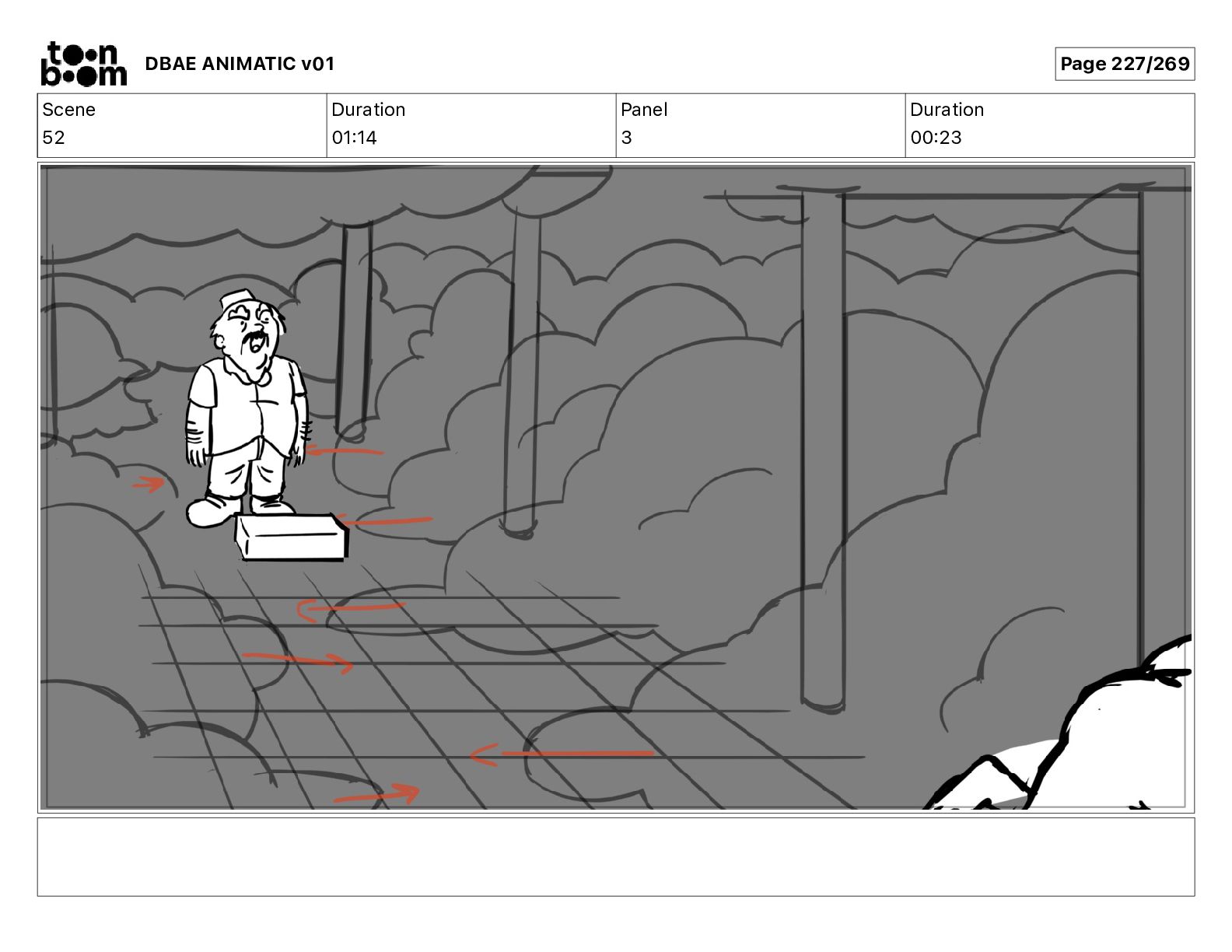 toon boom DBAE ANIMATIC v01

Page 227/269

| Scene | Duration | Panel | Duration |
|---|---|---|---|
| 52 | 01:14 | 3 | 00:23 |