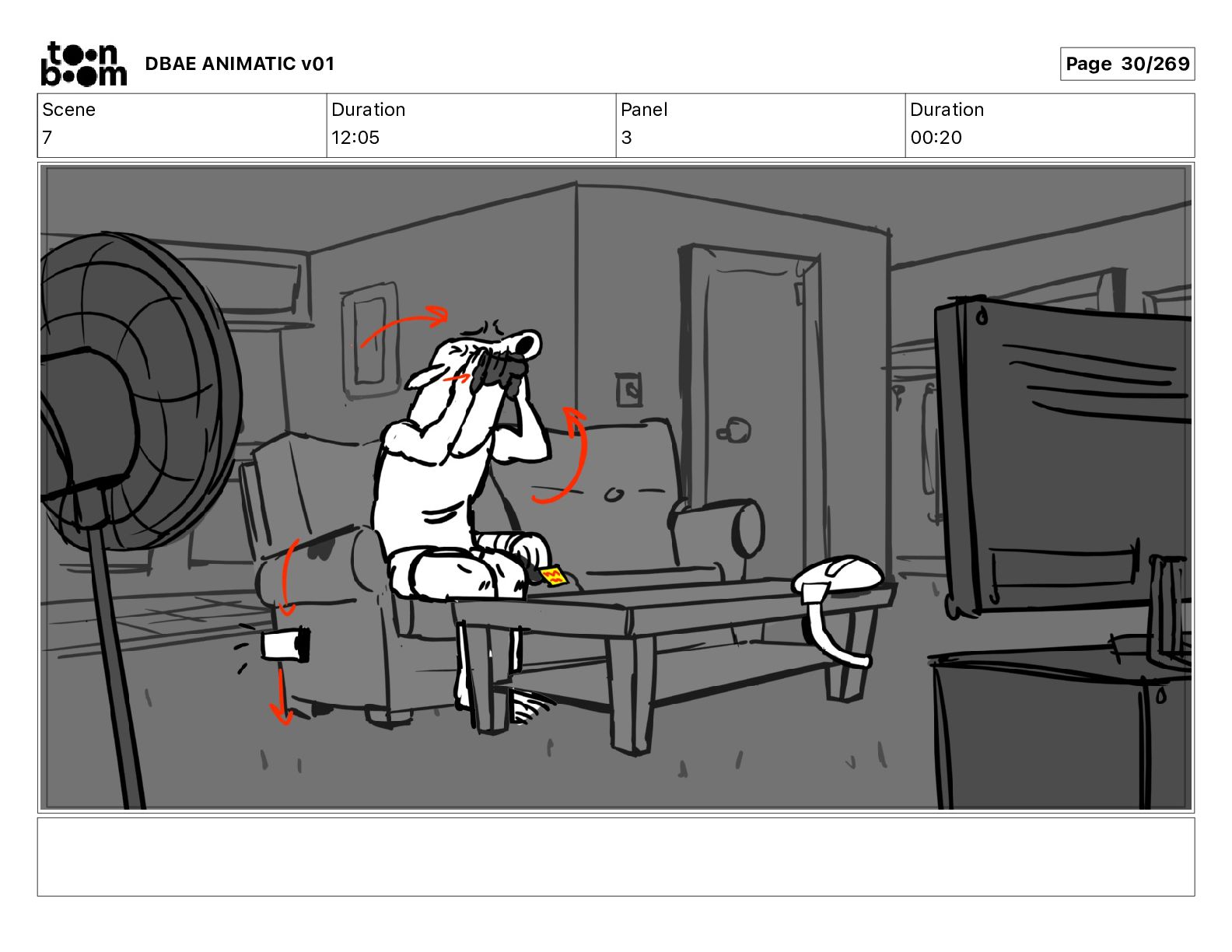 toon boom DBAE ANIMATIC v01

Page 30/269

| Scene | Duration | Panel | Duration |
|---|---|---|---|
| 7 | 12:05 | 3 | 00:20 |