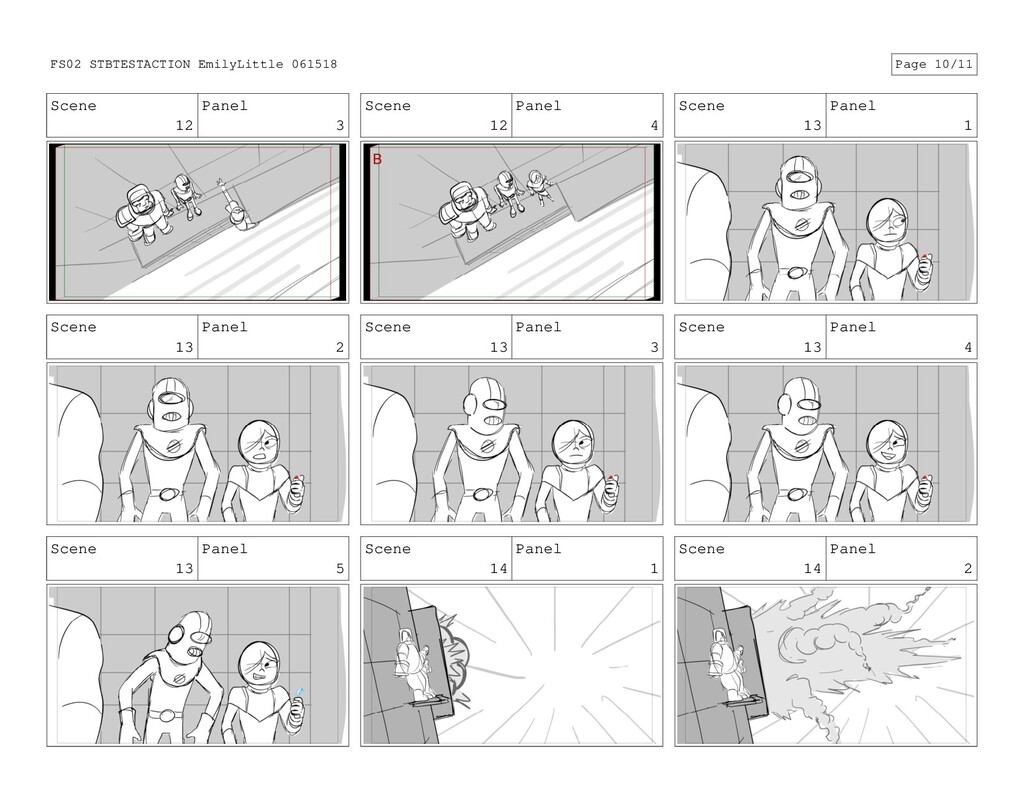 FS02 STBTESTACTION EmilyLittle 061518

Page 10/11

Scene 12 Panel 3

Scene 12 Panel 4

B

Scene 13 Panel 1

Scene 13 Panel 2

Scene 13 Panel 3

Scene 13 Panel 4

Scene 13 Panel 5

Scene 14 Panel 1

Scene 14 Panel 2