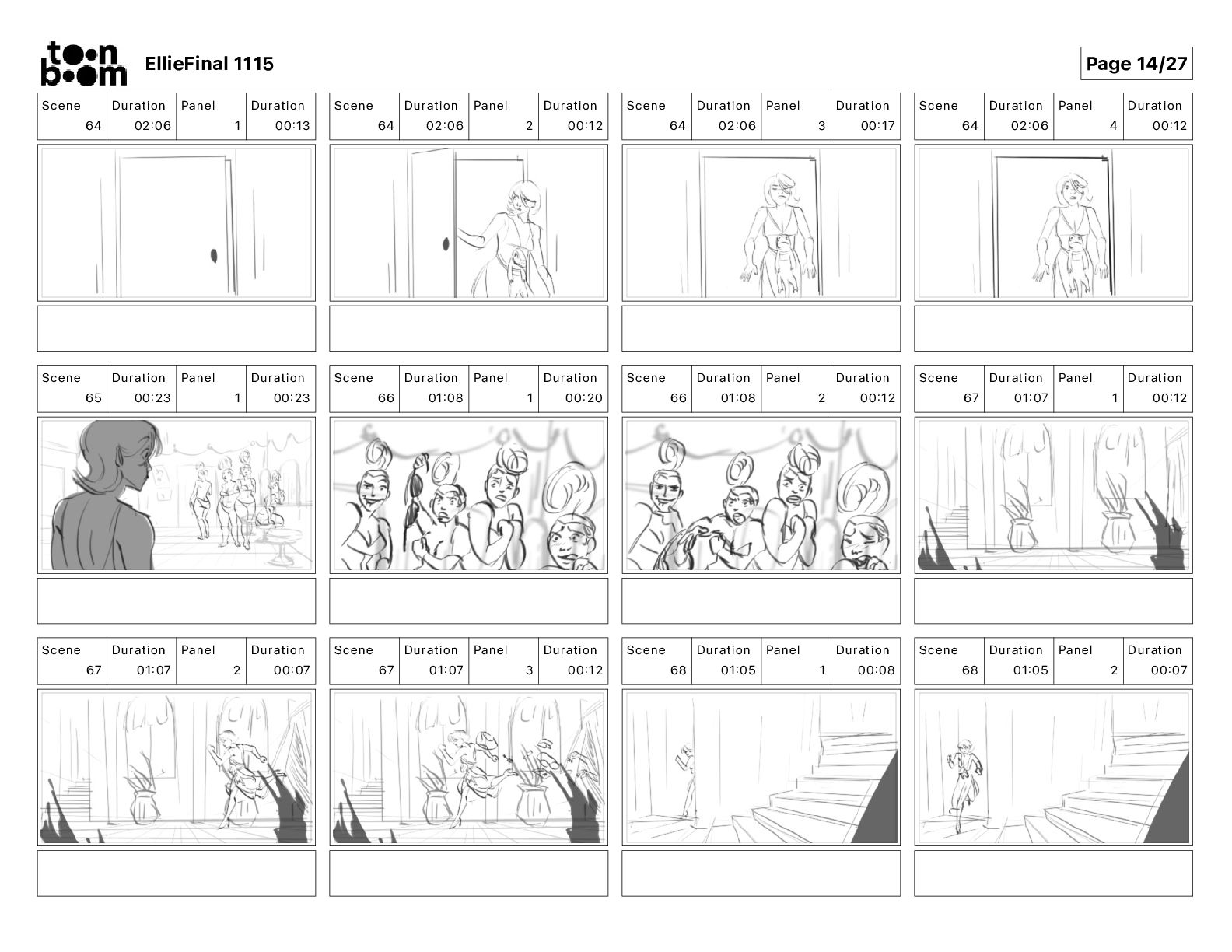 toon boom EllieFinal 1115

Page 14/27

| Scene | Duration | Panel | Duration |
|---|---|---|---|
| 64 | 02:06 | 1 | 00:13 |

| Scene | Duration | Panel | Duration |
|---|---|---|---|
| 64 | 02:06 | 2 | 00:12 |

| Scene | Duration | Panel | Duration |
|---|---|---|---|
| 64 | 02:06 | 3 | 00:17 |

| Scene | Duration | Panel | Duration |
|---|---|---|---|
| 64 | 02:06 | 4 | 00:12 |

| Scene | Duration | Panel | Duration |
|---|---|---|---|
| 65 | 00:23 | 1 | 00:23 |

| Scene | Duration | Panel | Duration |
|---|---|---|---|
| 66 | 01:08 | 1 | 00:20 |

| Scene | Duration | Panel | Duration |
|---|---|---|---|
| 66 | 01:08 | 2 | 00:12 |

| Scene | Duration | Panel | Duration |
|---|---|---|---|
| 67 | 01:07 | 1 | 00:12 |

| Scene | Duration | Panel | Duration |
|---|---|---|---|
| 67 | 01:07 | 2 | 00:07 |

| Scene | Duration | Panel | Duration |
|---|---|---|---|
| 67 | 01:07 | 3 | 00:12 |

| Scene | Duration | Panel | Duration |
|---|---|---|---|
| 68 | 01:05 | 1 | 00:08 |

| Scene | Duration | Panel | Duration |
|---|---|---|---|
| 68 | 01:05 | 2 | 00:07 |