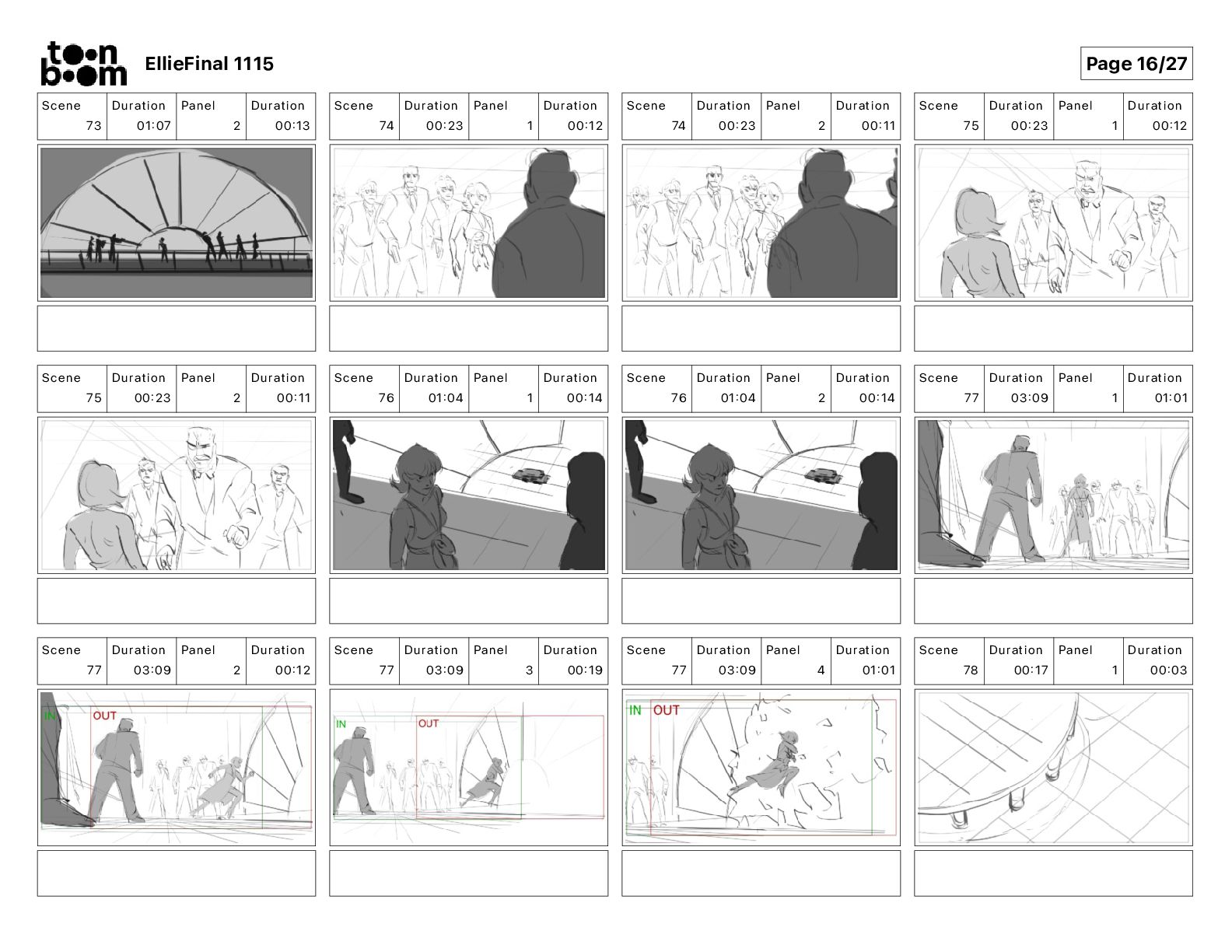 toon boom EllieFinal 1115

Page 16/27

| Scene | Duration | Panel | Duration |
|---|---|---|---|
| 73 | 01:07 | 2 | 00:13 |

| Scene | Duration | Panel | Duration |
|---|---|---|---|
| 74 | 00:23 | 1 | 00:12 |

| Scene | Duration | Panel | Duration |
|---|---|---|---|
| 74 | 00:23 | 2 | 00:11 |

| Scene | Duration | Panel | Duration |
|---|---|---|---|
| 75 | 00:23 | 1 | 00:12 |

| Scene | Duration | Panel | Duration |
|---|---|---|---|
| 75 | 00:23 | 2 | 00:11 |

| Scene | Duration | Panel | Duration |
|---|---|---|---|
| 76 | 01:04 | 1 | 00:14 |

| Scene | Duration | Panel | Duration |
|---|---|---|---|
| 76 | 01:04 | 2 | 00:14 |

| Scene | Duration | Panel | Duration |
|---|---|---|---|
| 77 | 03:09 | 1 | 01:01 |

| Scene | Duration | Panel | Duration |
|---|---|---|---|
| 77 | 03:09 | 2 | 00:12 |

IN OUT

| Scene | Duration | Panel | Duration |
|---|---|---|---|
| 77 | 03:09 | 3 | 00:19 |

IN OUT

| Scene | Duration | Panel | Duration |
|---|---|---|---|
| 77 | 03:09 | 4 | 01:01 |

IN OUT

| Scene | Duration | Panel | Duration |
|---|---|---|---|
| 78 | 00:17 | 1 | 00:03 |