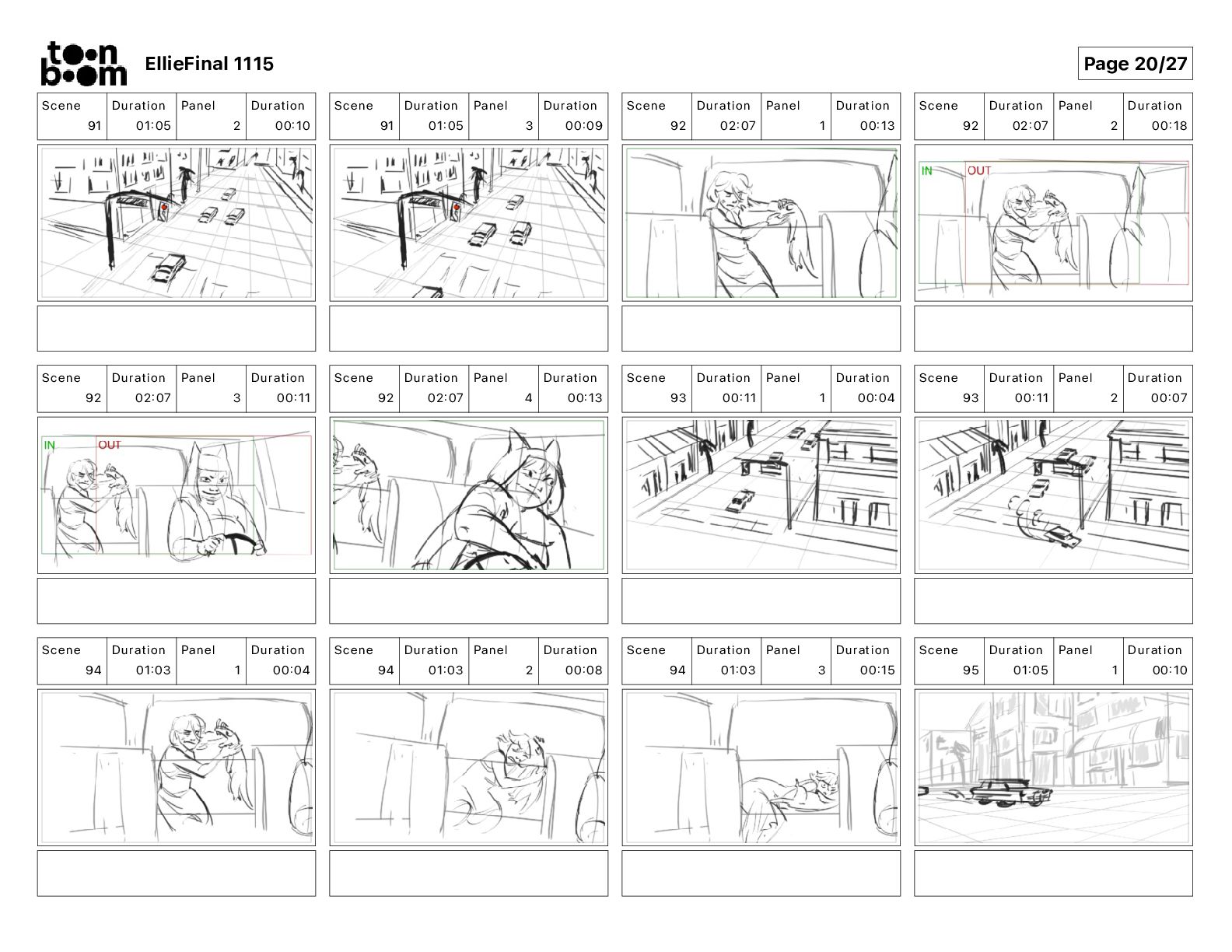 toon boom

EllieFinal 1115

Page 20/27

| Scene | Duration | Panel | Duration |
|---|---|---|---|
| 91 | 01:05 | 2 | 00:10 |

| Scene | Duration | Panel | Duration |
|---|---|---|---|
| 91 | 01:05 | 3 | 00:09 |

| Scene | Duration | Panel | Duration |
|---|---|---|---|
| 92 | 02:07 | 1 | 00:13 |

| Scene | Duration | Panel | Duration |
|---|---|---|---|
| 92 | 02:07 | 2 | 00:18 |

IN OUT

| Scene | Duration | Panel | Duration |
|---|---|---|---|
| 92 | 02:07 | 3 | 00:11 |

IN OUT

| Scene | Duration | Panel | Duration |
|---|---|---|---|
| 92 | 02:07 | 4 | 00:13 |

| Scene | Duration | Panel | Duration |
|---|---|---|---|
| 93 | 00:11 | 1 | 00:04 |

| Scene | Duration | Panel | Duration |
|---|---|---|---|
| 93 | 00:11 | 2 | 00:07 |

| Scene | Duration | Panel | Duration |
|---|---|---|---|
| 94 | 01:03 | 1 | 00:04 |

| Scene | Duration | Panel | Duration |
|---|---|---|---|
| 94 | 01:03 | 2 | 00:08 |

| Scene | Duration | Panel | Duration |
|---|---|---|---|
| 94 | 01:03 | 3 | 00:15 |

| Scene | Duration | Panel | Duration |
|---|---|---|---|
| 95 | 01:05 | 1 | 00:10 |