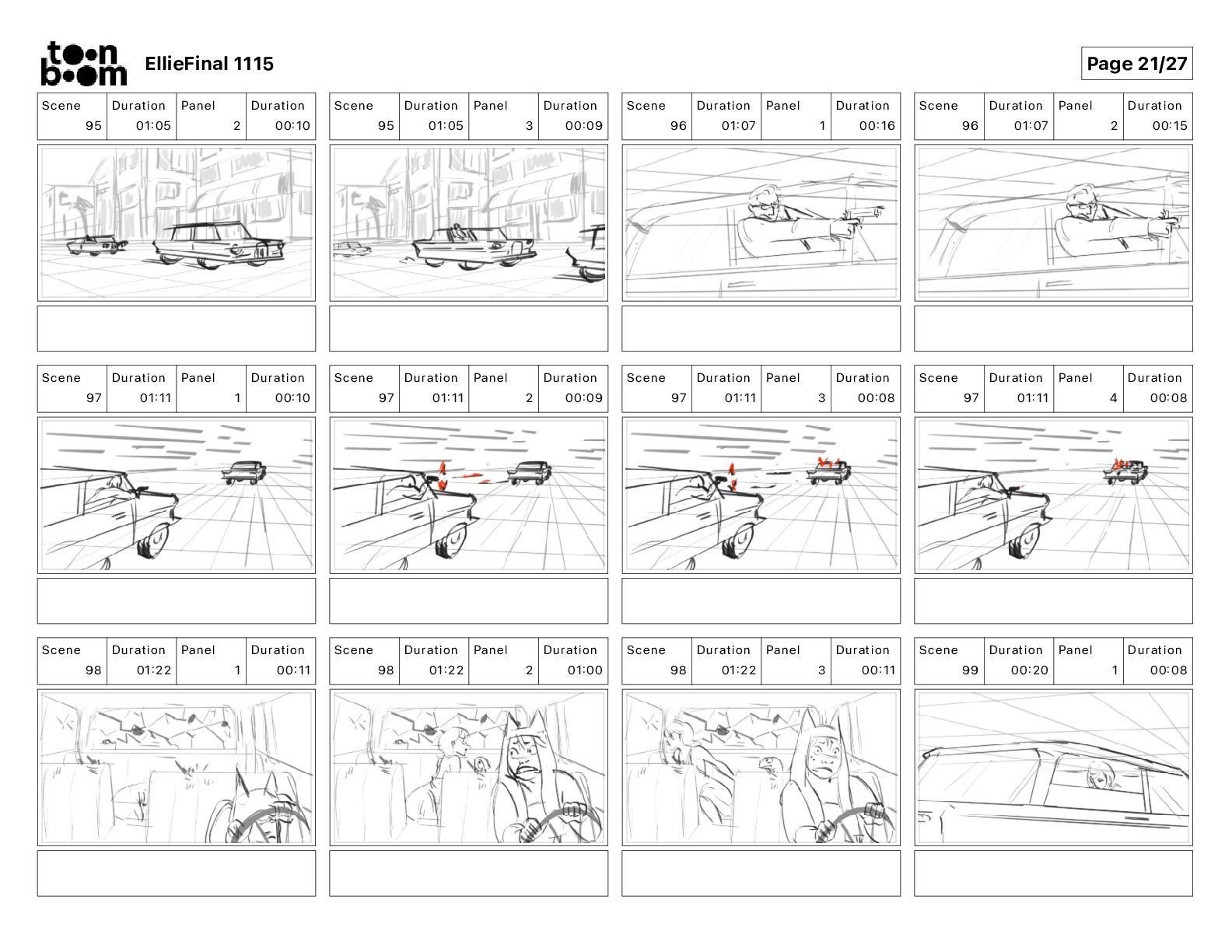 toon boom EllieFinal 1115

Page 21/27

| Scene | Duration | Panel | Duration |
|---|---|---|---|
| 95 | 01:05 | 2 | 00:10 |

| Scene | Duration | Panel | Duration |
|---|---|---|---|
| 95 | 01:05 | 3 | 00:09 |

| Scene | Duration | Panel | Duration |
|---|---|---|---|
| 96 | 01:07 | 1 | 00:16 |

| Scene | Duration | Panel | Duration |
|---|---|---|---|
| 96 | 01:07 | 2 | 00:15 |

| Scene | Duration | Panel | Duration |
|---|---|---|---|
| 97 | 01:11 | 1 | 00:10 |

| Scene | Duration | Panel | Duration |
|---|---|---|---|
| 97 | 01:11 | 2 | 00:09 |

| Scene | Duration | Panel | Duration |
|---|---|---|---|
| 97 | 01:11 | 3 | 00:08 |

| Scene | Duration | Panel | Duration |
|---|---|---|---|
| 97 | 01:11 | 4 | 00:08 |

| Scene | Duration | Panel | Duration |
|---|---|---|---|
| 98 | 01:22 | 1 | 00:11 |

| Scene | Duration | Panel | Duration |
|---|---|---|---|
| 98 | 01:22 | 2 | 01:00 |

| Scene | Duration | Panel | Duration |
|---|---|---|---|
| 98 | 01:22 | 3 | 00:11 |

| Scene | Duration | Panel | Duration |
|---|---|---|---|
| 99 | 00:20 | 1 | 00:08 |