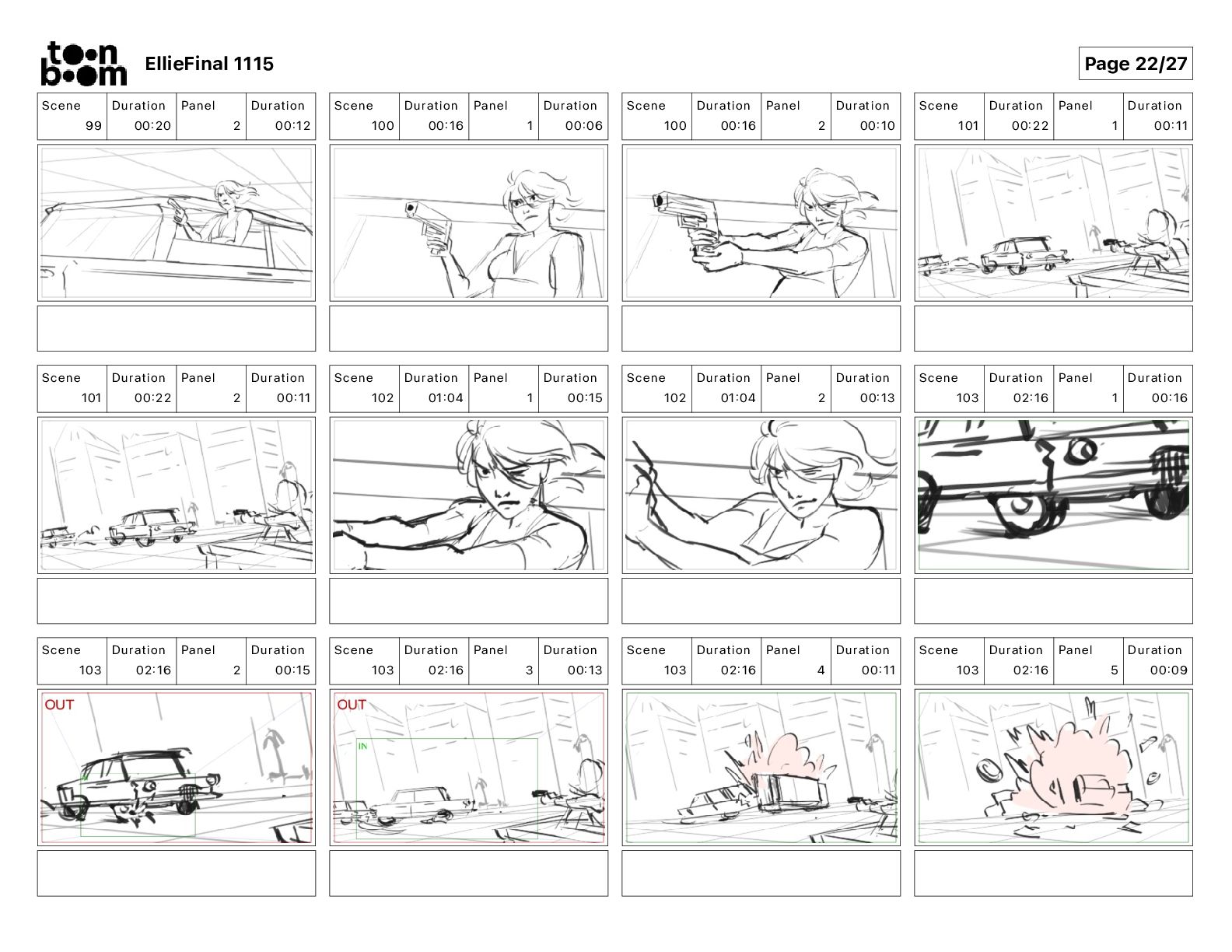 toon boom EllieFinal 1115

Page 22/27

| Scene | Duration | Panel | Duration |
|---|---|---|---|
| 99 | 00:20 | 2 | 00:12 |

| Scene | Duration | Panel | Duration |
|---|---|---|---|
| 100 | 00:16 | 1 | 00:06 |

| Scene | Duration | Panel | Duration |
|---|---|---|---|
| 100 | 00:16 | 2 | 00:10 |

| Scene | Duration | Panel | Duration |
|---|---|---|---|
| 101 | 00:22 | 1 | 00:11 |

| Scene | Duration | Panel | Duration |
|---|---|---|---|
| 101 | 00:22 | 2 | 00:11 |

| Scene | Duration | Panel | Duration |
|---|---|---|---|
| 102 | 01:04 | 1 | 00:15 |

| Scene | Duration | Panel | Duration |
|---|---|---|---|
| 102 | 01:04 | 2 | 00:13 |

| Scene | Duration | Panel | Duration |
|---|---|---|---|
| 103 | 02:16 | 1 | 00:16 |

| Scene | Duration | Panel | Duration |
|---|---|---|---|
| 103 | 02:16 | 2 | 00:15 |

OUT

| Scene | Duration | Panel | Duration |
|---|---|---|---|
| 103 | 02:16 | 3 | 00:13 |

OUT
IN

| Scene | Duration | Panel | Duration |
|---|---|---|---|
| 103 | 02:16 | 4 | 00:11 |

| Scene | Duration | Panel | Duration |
|---|---|---|---|
| 103 | 02:16 | 5 | 00:09 |