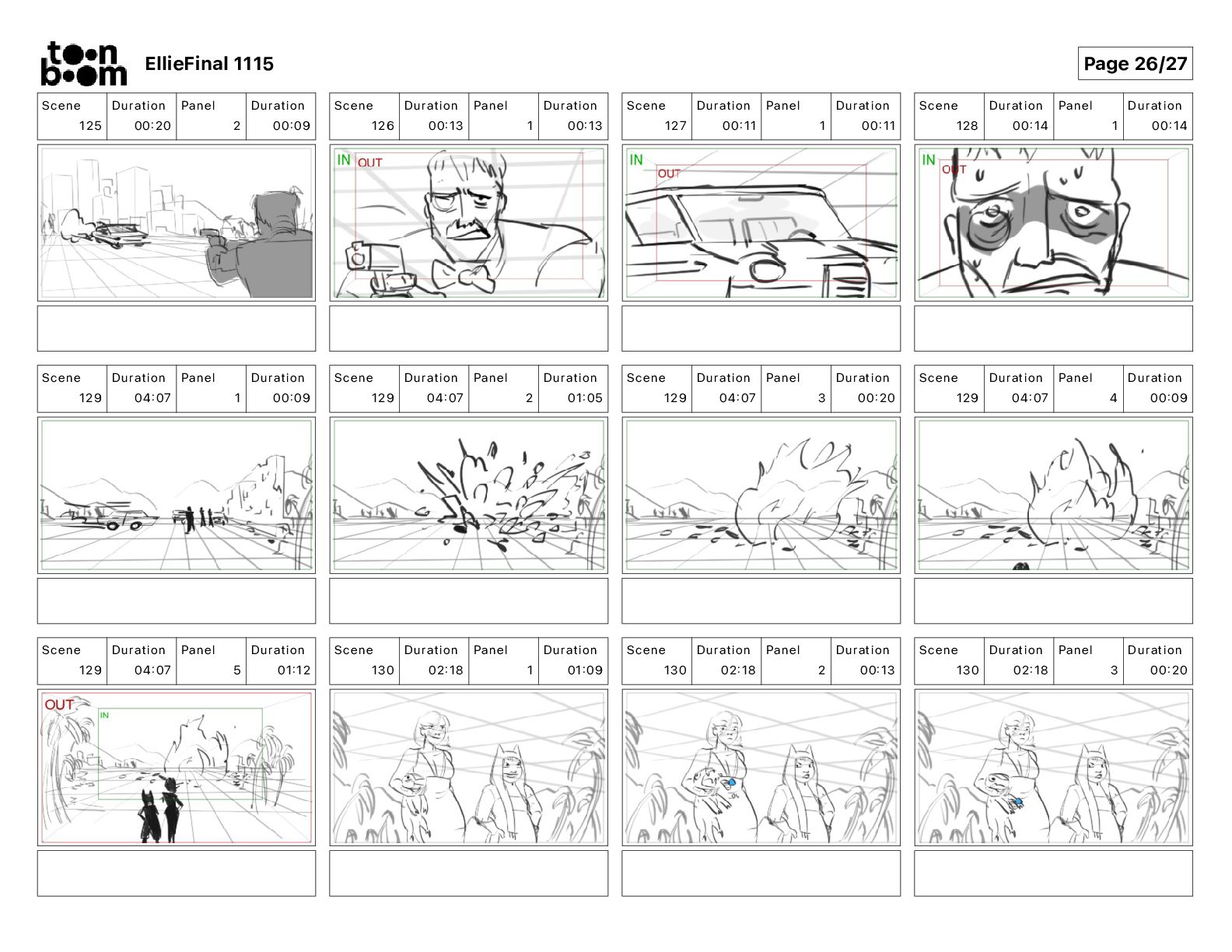 toon boom

EllieFinal 1115

Page 26/27

| Scene | Duration | Panel | Duration |
|---|---|---|---|
| 125 | 00:20 | 2 | 00:09 |

| Scene | Duration | Panel | Duration |
|---|---|---|---|
| 126 | 00:13 | 1 | 00:13 |

IN OUT

| Scene | Duration | Panel | Duration |
|---|---|---|---|
| 127 | 00:11 | 1 | 00:11 |

IN OUT

| Scene | Duration | Panel | Duration |
|---|---|---|---|
| 128 | 00:14 | 1 | 00:14 |

IN OUT

| Scene | Duration | Panel | Duration |
|---|---|---|---|
| 129 | 04:07 | 1 | 00:09 |

| Scene | Duration | Panel | Duration |
|---|---|---|---|
| 129 | 04:07 | 2 | 01:05 |

| Scene | Duration | Panel | Duration |
|---|---|---|---|
| 129 | 04:07 | 3 | 00:20 |

| Scene | Duration | Panel | Duration |
|---|---|---|---|
| 129 | 04:07 | 4 | 00:09 |

| Scene | Duration | Panel | Duration |
|---|---|---|---|
| 129 | 04:07 | 5 | 01:12 |

OUT IN

| Scene | Duration | Panel | Duration |
|---|---|---|---|
| 130 | 02:18 | 1 | 01:09 |

| Scene | Duration | Panel | Duration |
|---|---|---|---|
| 130 | 02:18 | 2 | 00:13 |

| Scene | Duration | Panel | Duration |
|---|---|---|---|
| 130 | 02:18 | 3 | 00:20 |