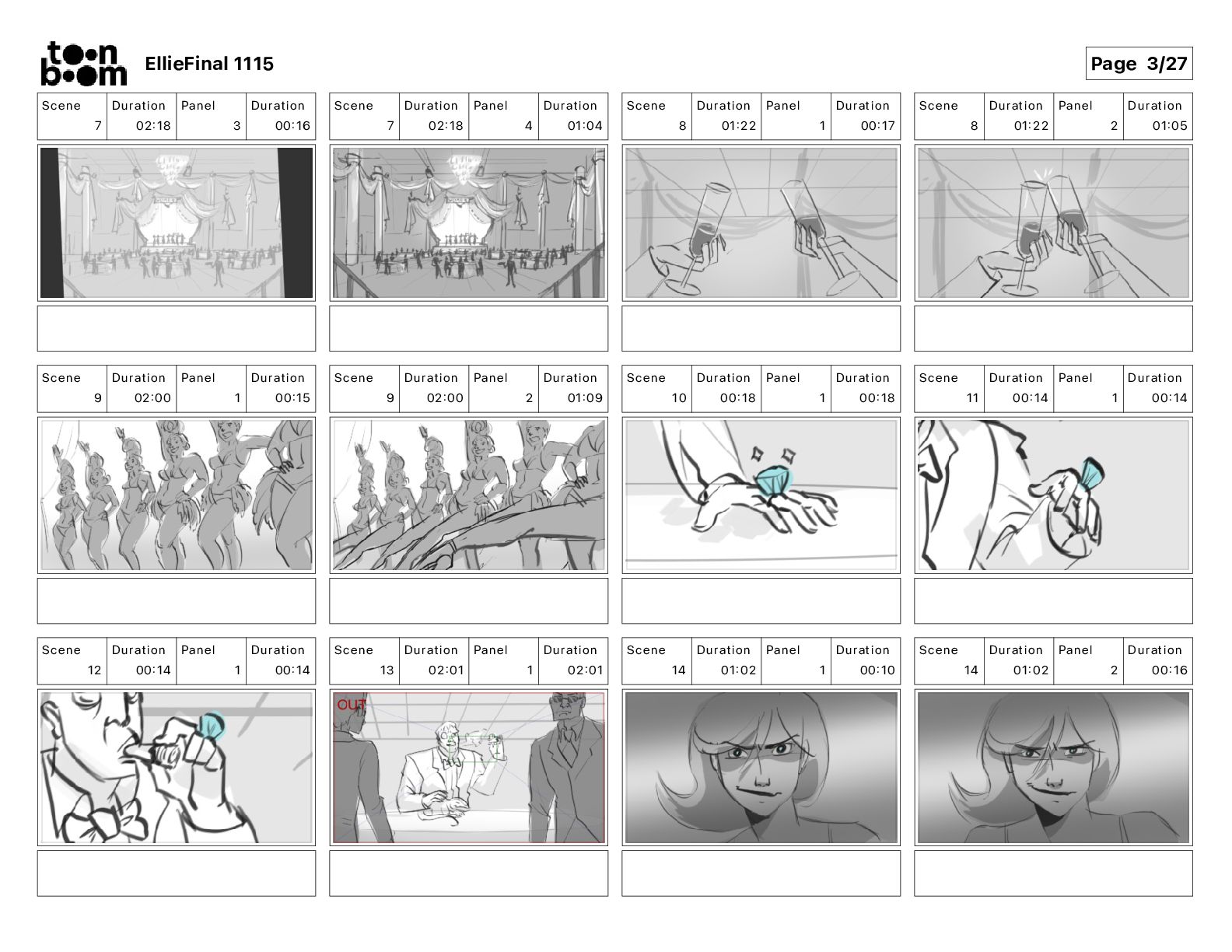 toon boom

EllieFinal 1115

Page 3/27

| Scene | Duration | Panel | Duration |
|---|---|---|---|
| 7 | 02:18 | 3 | 00:16 |

| Scene | Duration | Panel | Duration |
|---|---|---|---|
| 7 | 02:18 | 4 | 01:04 |

| Scene | Duration | Panel | Duration |
|---|---|---|---|
| 8 | 01:22 | 1 | 00:17 |

| Scene | Duration | Panel | Duration |
|---|---|---|---|
| 8 | 01:22 | 2 | 01:05 |

| Scene | Duration | Panel | Duration |
|---|---|---|---|
| 9 | 02:00 | 1 | 00:15 |

| Scene | Duration | Panel | Duration |
|---|---|---|---|
| 9 | 02:00 | 2 | 01:09 |

| Scene | Duration | Panel | Duration |
|---|---|---|---|
| 10 | 00:18 | 1 | 00:18 |

| Scene | Duration | Panel | Duration |
|---|---|---|---|
| 11 | 00:14 | 1 | 00:14 |

| Scene | Duration | Panel | Duration |
|---|---|---|---|
| 12 | 00:14 | 1 | 00:14 |

| Scene | Duration | Panel | Duration |
|---|---|---|---|
| 13 | 02:01 | 1 | 02:01 |

OUT

| Scene | Duration | Panel | Duration |
|---|---|---|---|
| 14 | 01:02 | 1 | 00:10 |

| Scene | Duration | Panel | Duration |
|---|---|---|---|
| 14 | 01:02 | 2 | 00:16 |