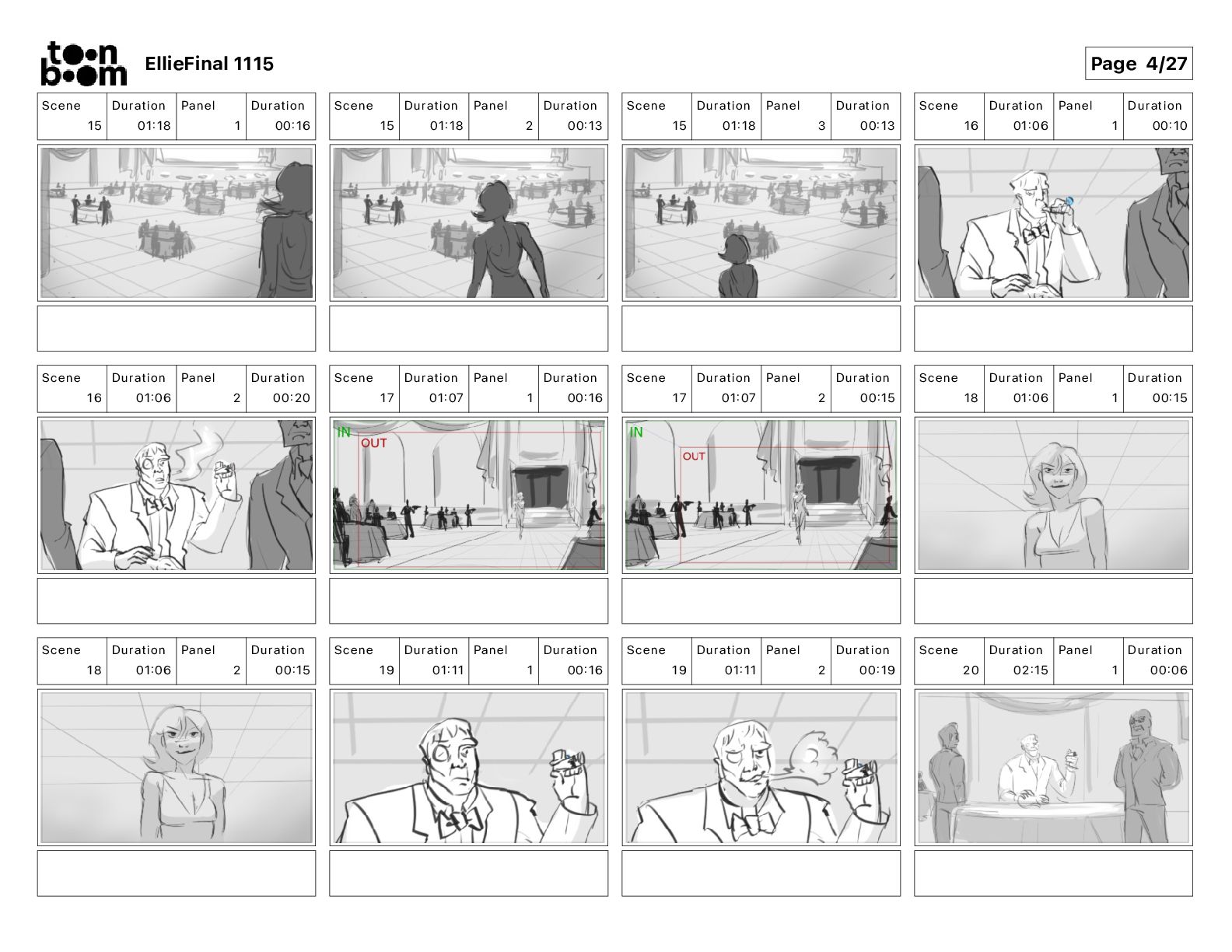 toon boom EllieFinal 1115

Page 4/27

| Scene | Duration | Panel | Duration |
|---|---|---|---|
| 15 | 01:18 | 1 | 00:16 |

| Scene | Duration | Panel | Duration |
|---|---|---|---|
| 15 | 01:18 | 2 | 00:13 |

| Scene | Duration | Panel | Duration |
|---|---|---|---|
| 15 | 01:18 | 3 | 00:13 |

| Scene | Duration | Panel | Duration |
|---|---|---|---|
| 16 | 01:06 | 1 | 00:10 |

| Scene | Duration | Panel | Duration |
|---|---|---|---|
| 16 | 01:06 | 2 | 00:20 |

| Scene | Duration | Panel | Duration |
|---|---|---|---|
| 17 | 01:07 | 1 | 00:16 |

IN
OUT

| Scene | Duration | Panel | Duration |
|---|---|---|---|
| 17 | 01:07 | 2 | 00:15 |

IN
OUT

| Scene | Duration | Panel | Duration |
|---|---|---|---|
| 18 | 01:06 | 1 | 00:15 |

| Scene | Duration | Panel | Duration |
|---|---|---|---|
| 18 | 01:06 | 2 | 00:15 |

| Scene | Duration | Panel | Duration |
|---|---|---|---|
| 19 | 01:11 | 1 | 00:16 |

| Scene | Duration | Panel | Duration |
|---|---|---|---|
| 19 | 01:11 | 2 | 00:19 |

| Scene | Duration | Panel | Duration |
|---|---|---|---|
| 20 | 02:15 | 1 | 00:06 |