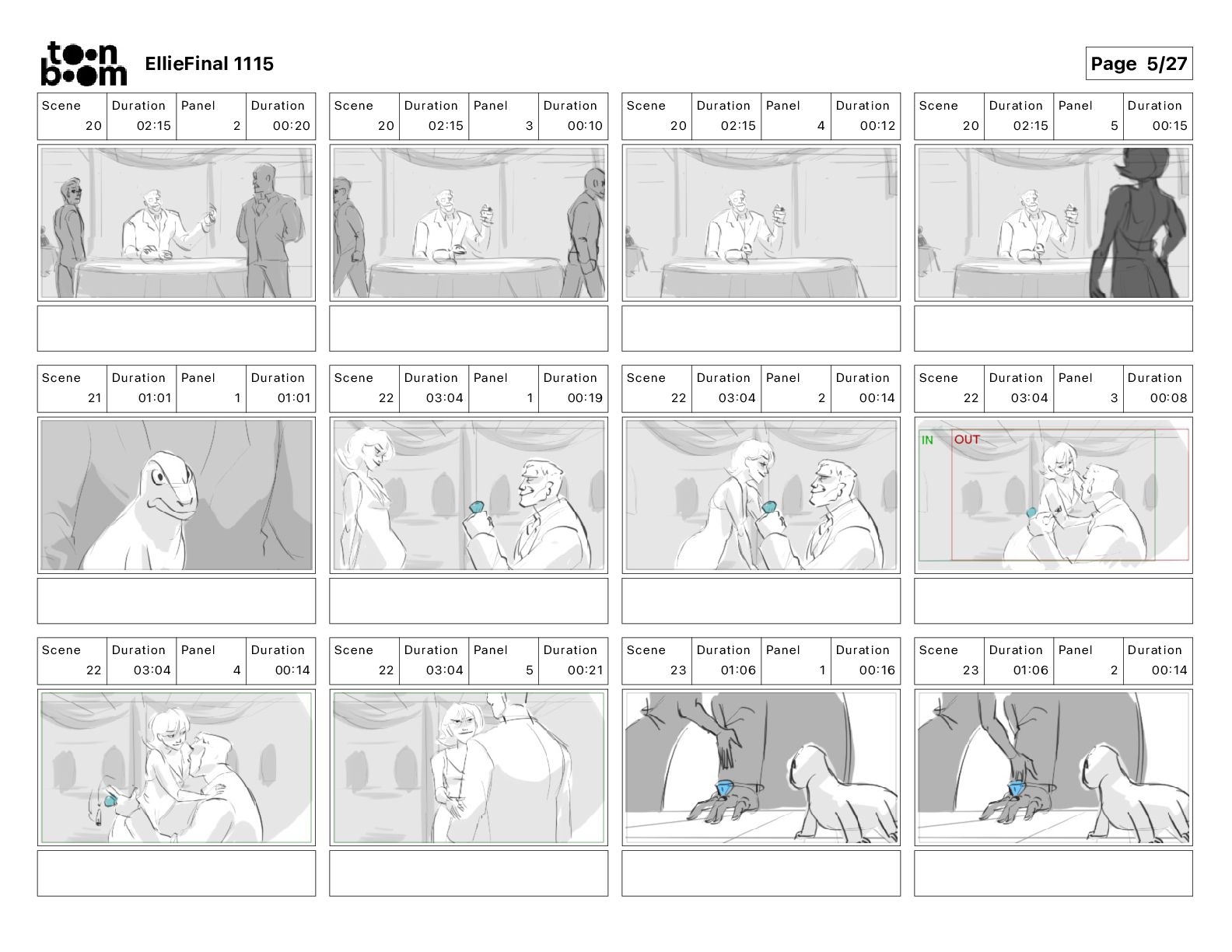 toon boom EllieFinal 1115

Page 5/27

| Scene | Duration | Panel | Duration |
|---|---|---|---|
| 20 | 02:15 | 2 | 00:20 |

| Scene | Duration | Panel | Duration |
|---|---|---|---|
| 20 | 02:15 | 3 | 00:10 |

| Scene | Duration | Panel | Duration |
|---|---|---|---|
| 20 | 02:15 | 4 | 00:12 |

| Scene | Duration | Panel | Duration |
|---|---|---|---|
| 20 | 02:15 | 5 | 00:15 |

| Scene | Duration | Panel | Duration |
|---|---|---|---|
| 21 | 01:01 | 1 | 01:01 |

| Scene | Duration | Panel | Duration |
|---|---|---|---|
| 22 | 03:04 | 1 | 00:19 |

| Scene | Duration | Panel | Duration |
|---|---|---|---|
| 22 | 03:04 | 2 | 00:14 |

| Scene | Duration | Panel | Duration |
|---|---|---|---|
| 22 | 03:04 | 3 | 00:08 |

IN OUT

| Scene | Duration | Panel | Duration |
|---|---|---|---|
| 22 | 03:04 | 4 | 00:14 |

| Scene | Duration | Panel | Duration |
|---|---|---|---|
| 22 | 03:04 | 5 | 00:21 |

| Scene | Duration | Panel | Duration |
|---|---|---|---|
| 23 | 01:06 | 1 | 00:16 |

| Scene | Duration | Panel | Duration |
|---|---|---|---|
| 23 | 01:06 | 2 | 00:14 |