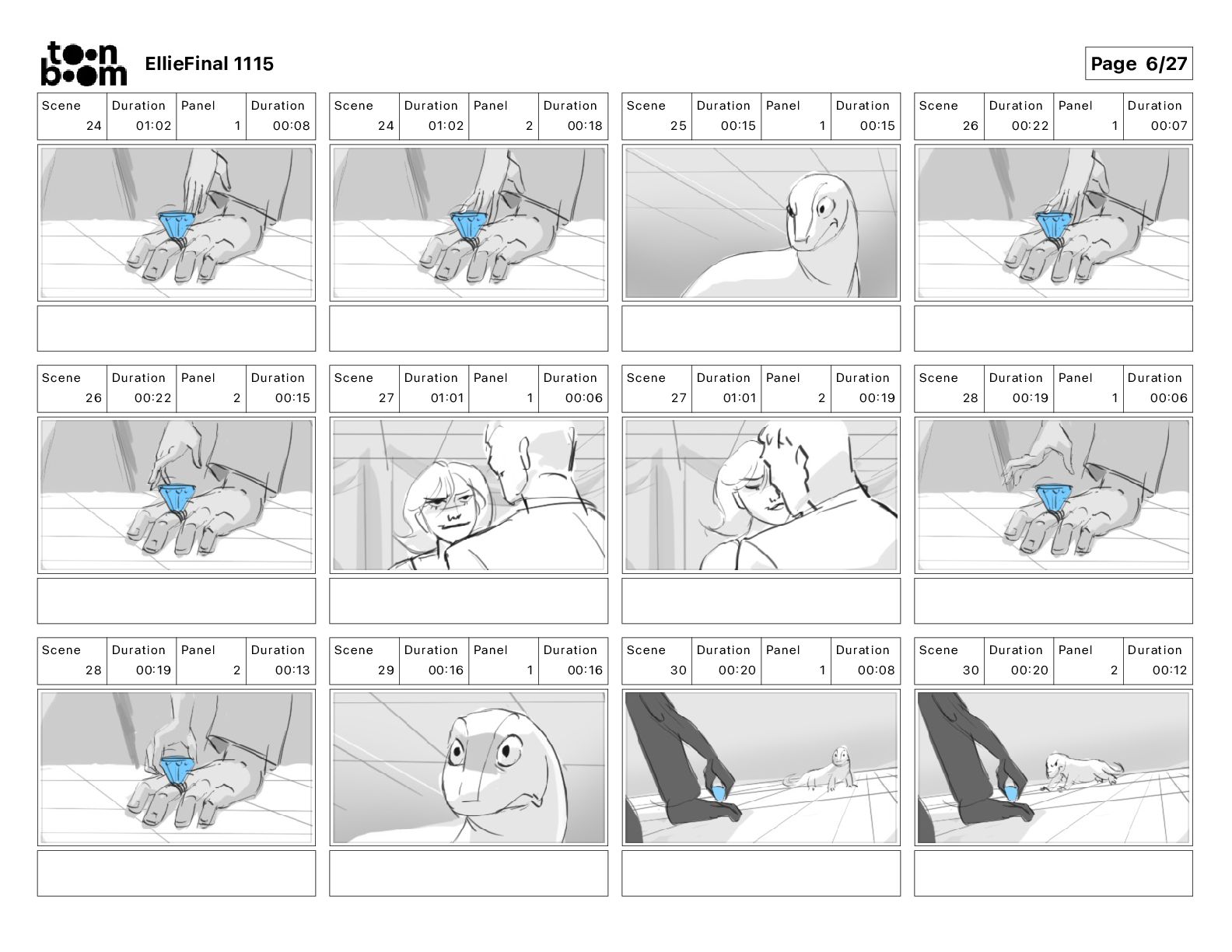 toon boom EllieFinal 1115

Page 6/27

| Scene | Duration | Panel | Duration |
|---|---|---|---|
| 24 | 01:02 | 1 | 00:08 |

| Scene | Duration | Panel | Duration |
|---|---|---|---|
| 24 | 01:02 | 2 | 00:18 |

| Scene | Duration | Panel | Duration |
|---|---|---|---|
| 25 | 00:15 | 1 | 00:15 |

| Scene | Duration | Panel | Duration |
|---|---|---|---|
| 26 | 00:22 | 1 | 00:07 |

| Scene | Duration | Panel | Duration |
|---|---|---|---|
| 26 | 00:22 | 2 | 00:15 |

| Scene | Duration | Panel | Duration |
|---|---|---|---|
| 27 | 01:01 | 1 | 00:06 |

| Scene | Duration | Panel | Duration |
|---|---|---|---|
| 27 | 01:01 | 2 | 00:19 |

| Scene | Duration | Panel | Duration |
|---|---|---|---|
| 28 | 00:19 | 1 | 00:06 |

| Scene | Duration | Panel | Duration |
|---|---|---|---|
| 28 | 00:19 | 2 | 00:13 |

| Scene | Duration | Panel | Duration |
|---|---|---|---|
| 29 | 00:16 | 1 | 00:16 |

| Scene | Duration | Panel | Duration |
|---|---|---|---|
| 30 | 00:20 | 1 | 00:08 |

| Scene | Duration | Panel | Duration |
|---|---|---|---|
| 30 | 00:20 | 2 | 00:12 |