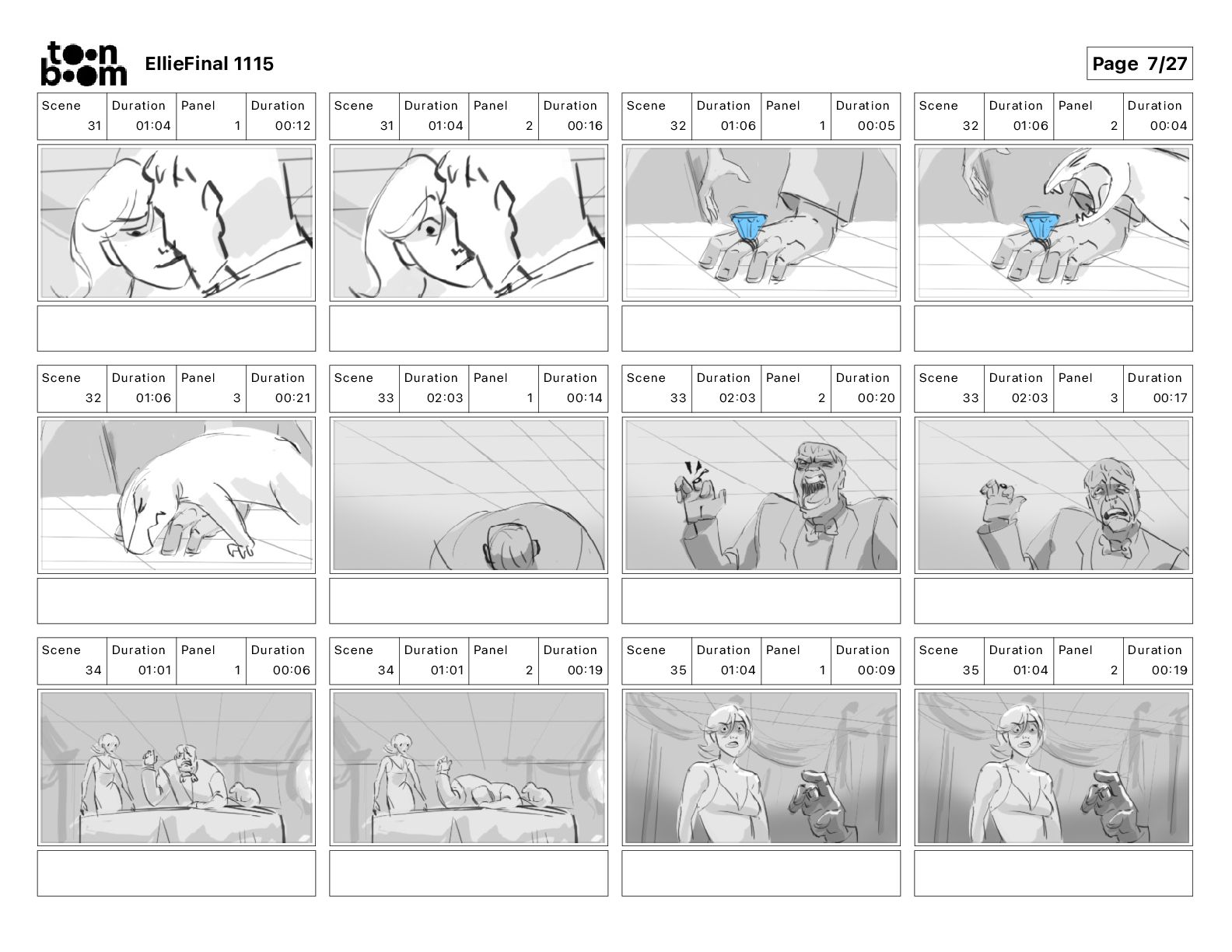 toon boom EllieFinal 1115

Page 7/27

| Scene | Duration | Panel | Duration |
|---|---|---|---|
| 31 | 01:04 | 1 | 00:12 |

| Scene | Duration | Panel | Duration |
|---|---|---|---|
| 31 | 01:04 | 2 | 00:16 |

| Scene | Duration | Panel | Duration |
|---|---|---|---|
| 32 | 01:06 | 1 | 00:05 |

| Scene | Duration | Panel | Duration |
|---|---|---|---|
| 32 | 01:06 | 2 | 00:04 |

| Scene | Duration | Panel | Duration |
|---|---|---|---|
| 32 | 01:06 | 3 | 00:21 |

| Scene | Duration | Panel | Duration |
|---|---|---|---|
| 33 | 02:03 | 1 | 00:14 |

| Scene | Duration | Panel | Duration |
|---|---|---|---|
| 33 | 02:03 | 2 | 00:20 |

| Scene | Duration | Panel | Duration |
|---|---|---|---|
| 33 | 02:03 | 3 | 00:17 |

| Scene | Duration | Panel | Duration |
|---|---|---|---|
| 34 | 01:01 | 1 | 00:06 |

| Scene | Duration | Panel | Duration |
|---|---|---|---|
| 34 | 01:01 | 2 | 00:19 |

| Scene | Duration | Panel | Duration |
|---|---|---|---|
| 35 | 01:04 | 1 | 00:09 |

| Scene | Duration | Panel | Duration |
|---|---|---|---|
| 35 | 01:04 | 2 | 00:19 |