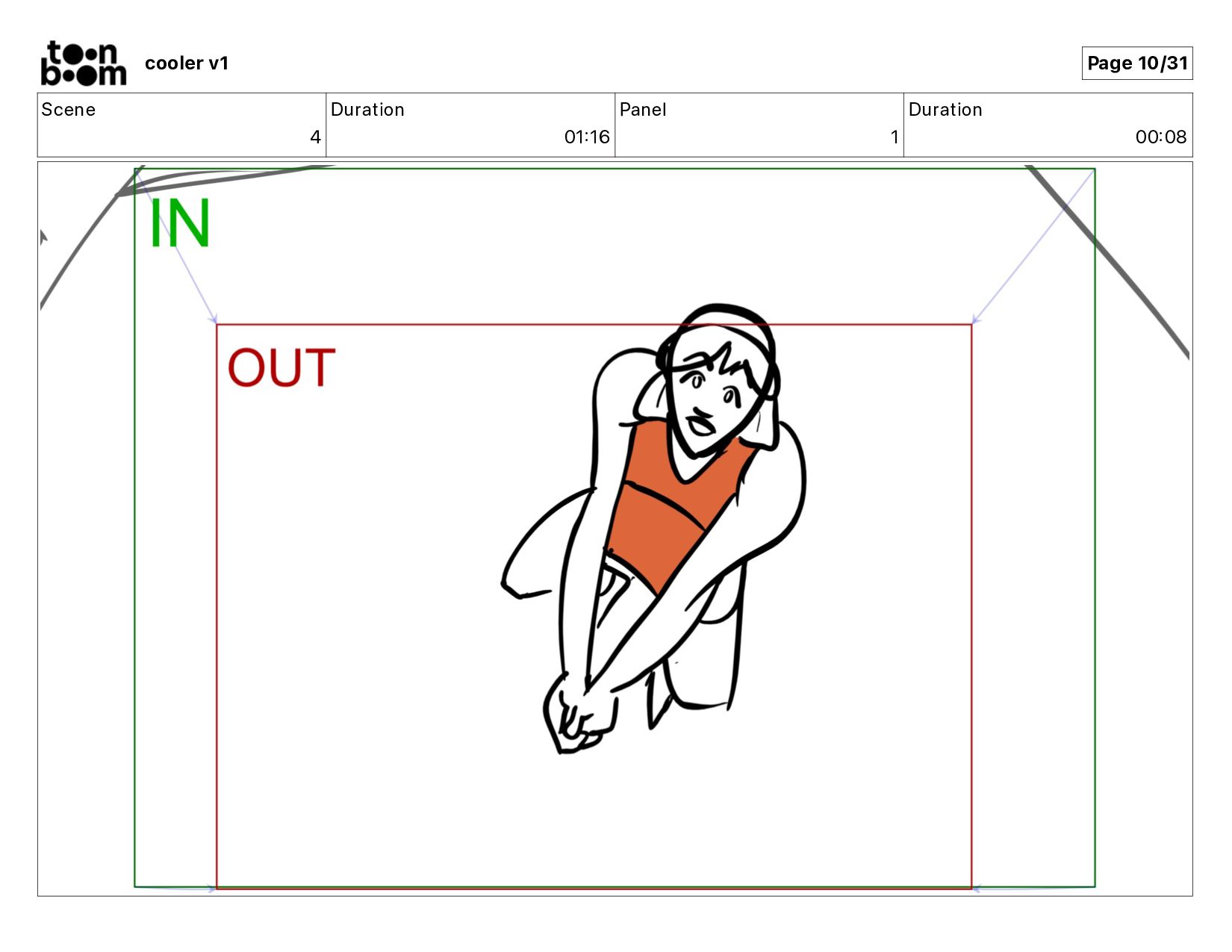 toon boom cooler v1

Page 10/31

| Scene | Duration | Panel | Duration |
|---|---|---|---|
| 4 | 01:16 | 1 | 00:08 |

IN

OUT