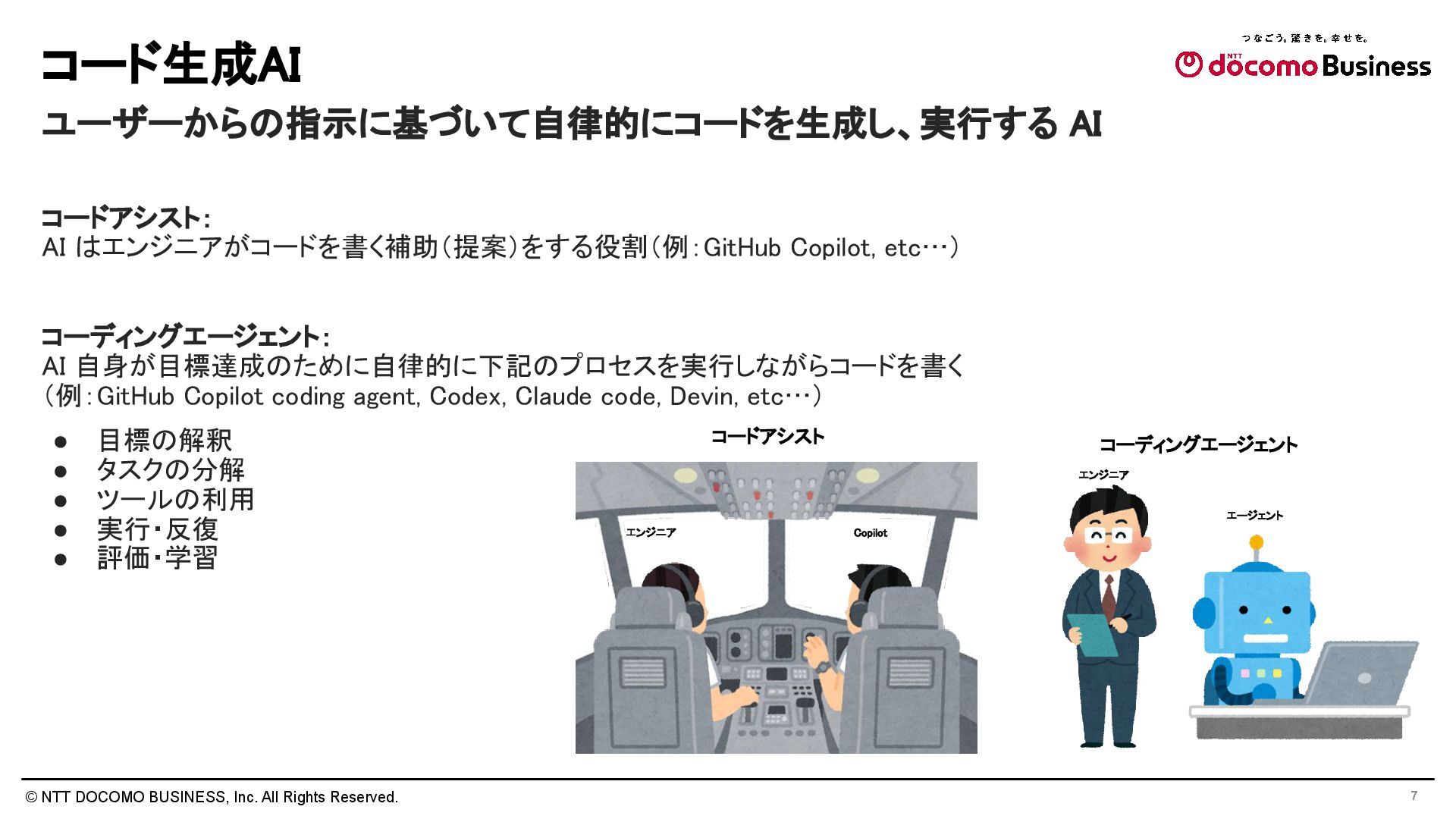 コード生成AI

つなごう。驚きを。幸せを。
NTT docomo Business

ユーザーからの指示に基づいて自律的にコードを生成し、実行する AI

コードアシスト:
AI はエンジニアがコードを書く補助(提案)をする役割(例:GitHub Copilot, etc…)

コーディングエージェント:
AI 自身が目標達成のために自律的に下記のプロセスを実行しながらコードを書く
(例:GitHub Copilot coding agent, Codex, Claude code, Devin, etc…)

● 目標の解釈
● タスクの分解
● ツールの利用
● 実行・反復
● 評価・学習

コードアシスト
エンジニア
Copilot

コーディングエージェント
エンジニア
エージェント

© NTT DOCOMO BUSINESS, Inc. All Rights Reserved.
7