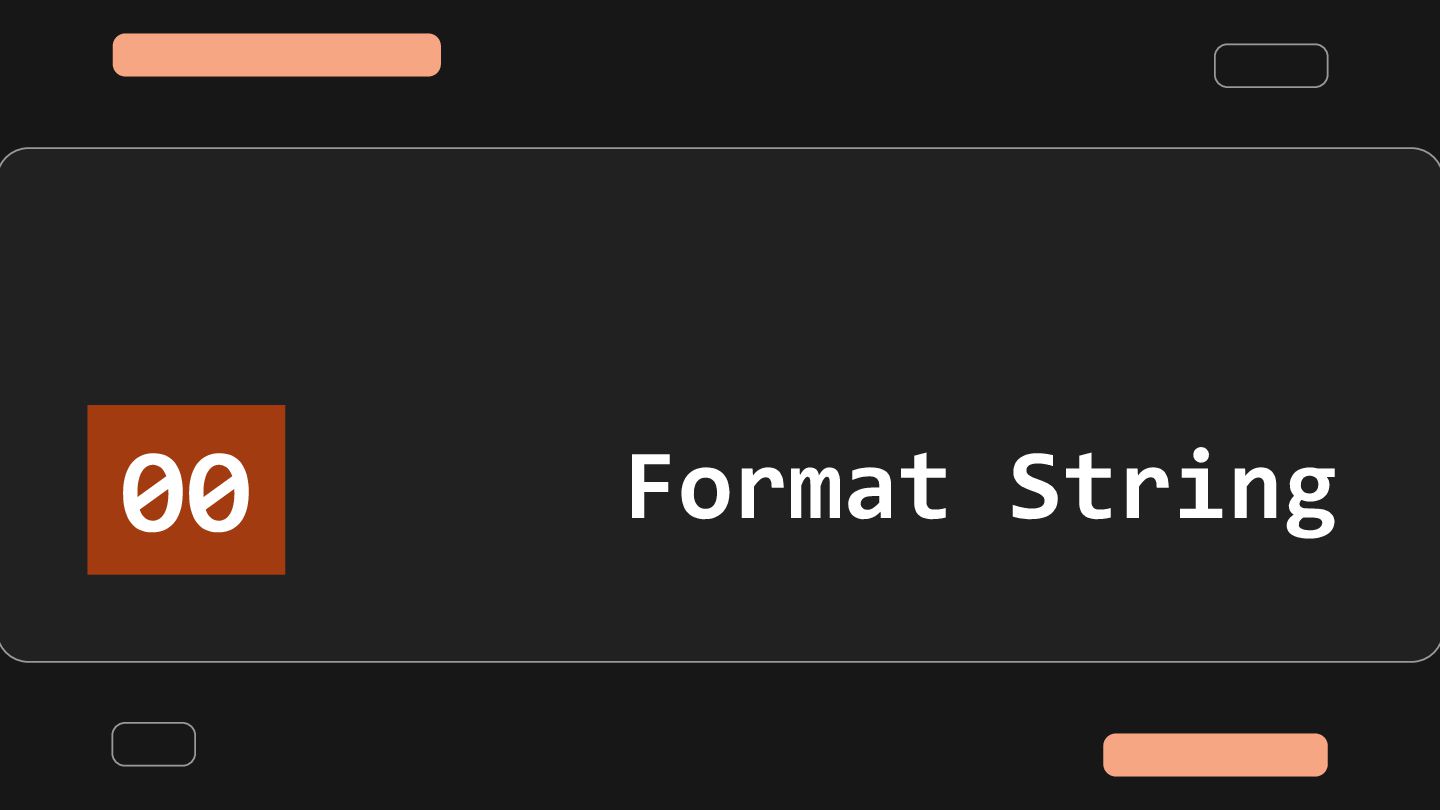 00

Format String