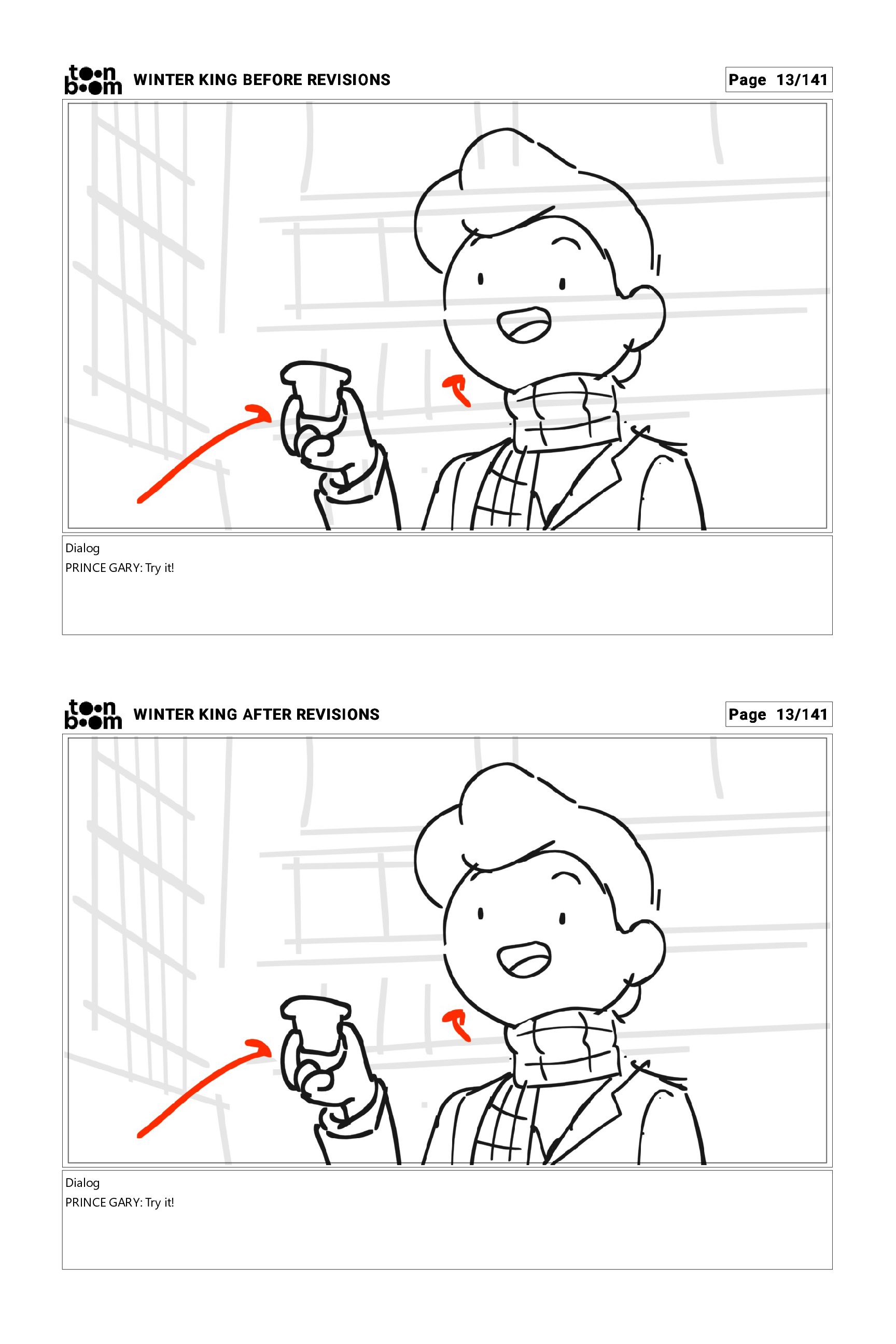 toon boom WINTER KING BEFORE REVISIONS

Page 13/141

Dialog
PRINCE GARY: Try it!

toon boom WINTER KING AFTER REVISIONS

Page 13/141

Dialog
PRINCE GARY: Try it!