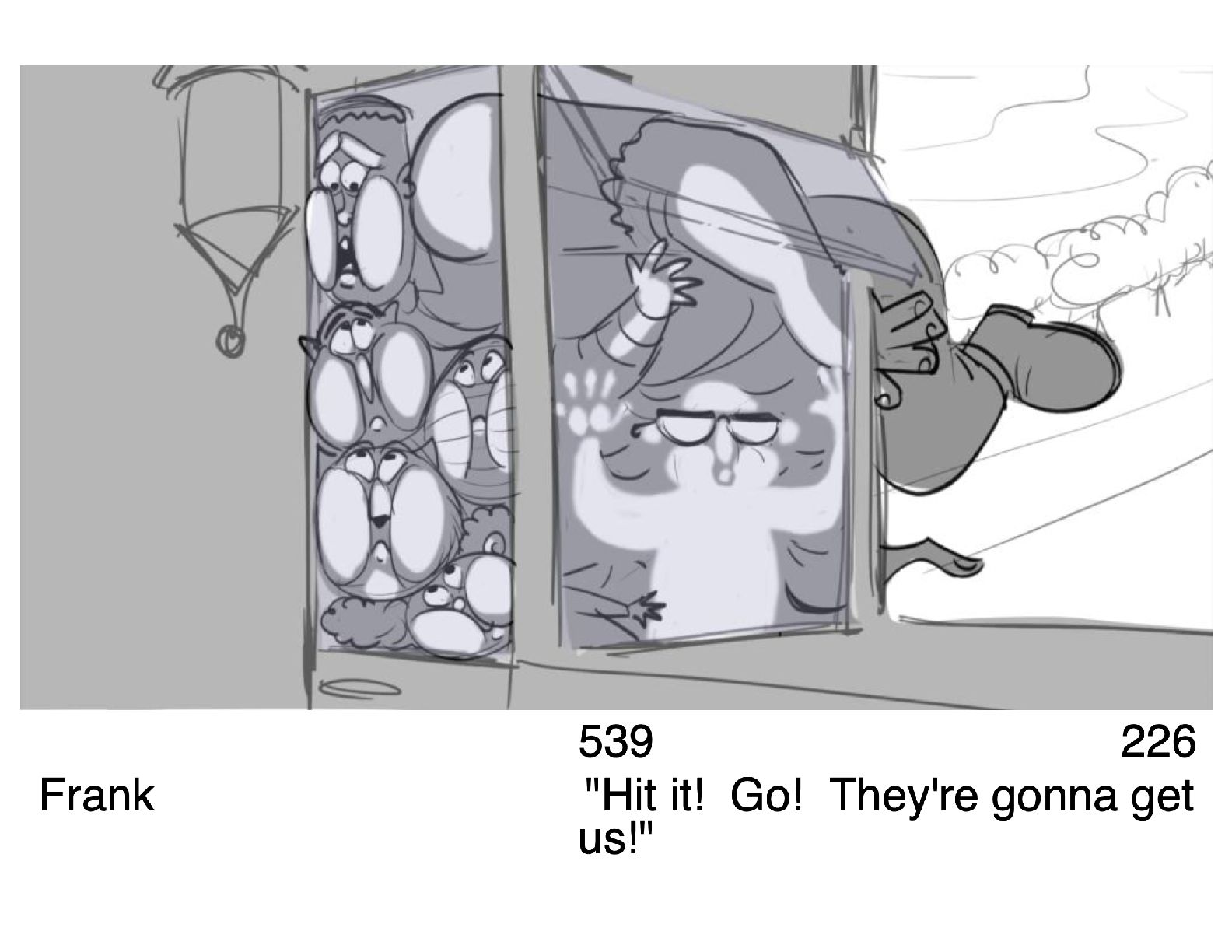 539

226

Frank

"Hit it!  Go!  They're gonna get us!"